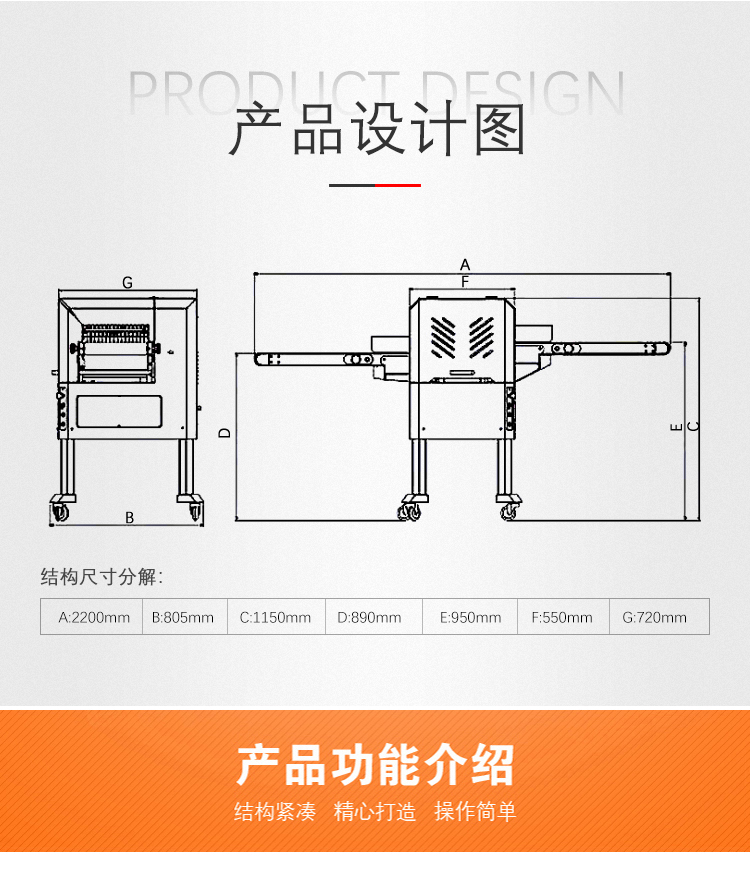 PRODUCT DESIGN
产品设计图

G

B

A
F

D

E C

结构尺寸分解:

| A:2200mm | B:805mm | C:1150mm | D:890mm | E:950mm | F:550mm | G:720mm |
|---|---|---|---|---|---|---|

产品功能介绍
结构紧凑 精心打造 操作简单